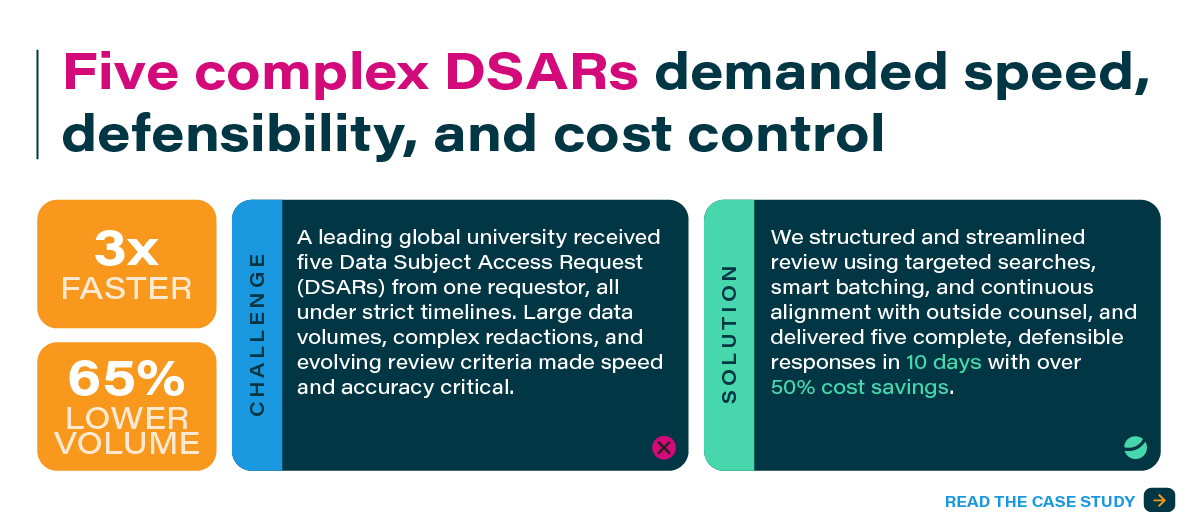 Five complex DSARs demanded speed, defensibility, and cost control

3x
FASTER

65%
LOWER
VOLUME

CHALLENGE

A leading global university received five Data Subject Access Request (DSARs) from one requestor, all under strict timelines. Large data volumes, complex redactions, and evolving review criteria made speed and accuracy critical.

SOLUTION

We structured and streamlined review using targeted searches, smart batching, and continuous alignment with outside counsel, and delivered five complete, defensible responses in 10 days with over 50% cost savings.

READ THE CASE STUDY